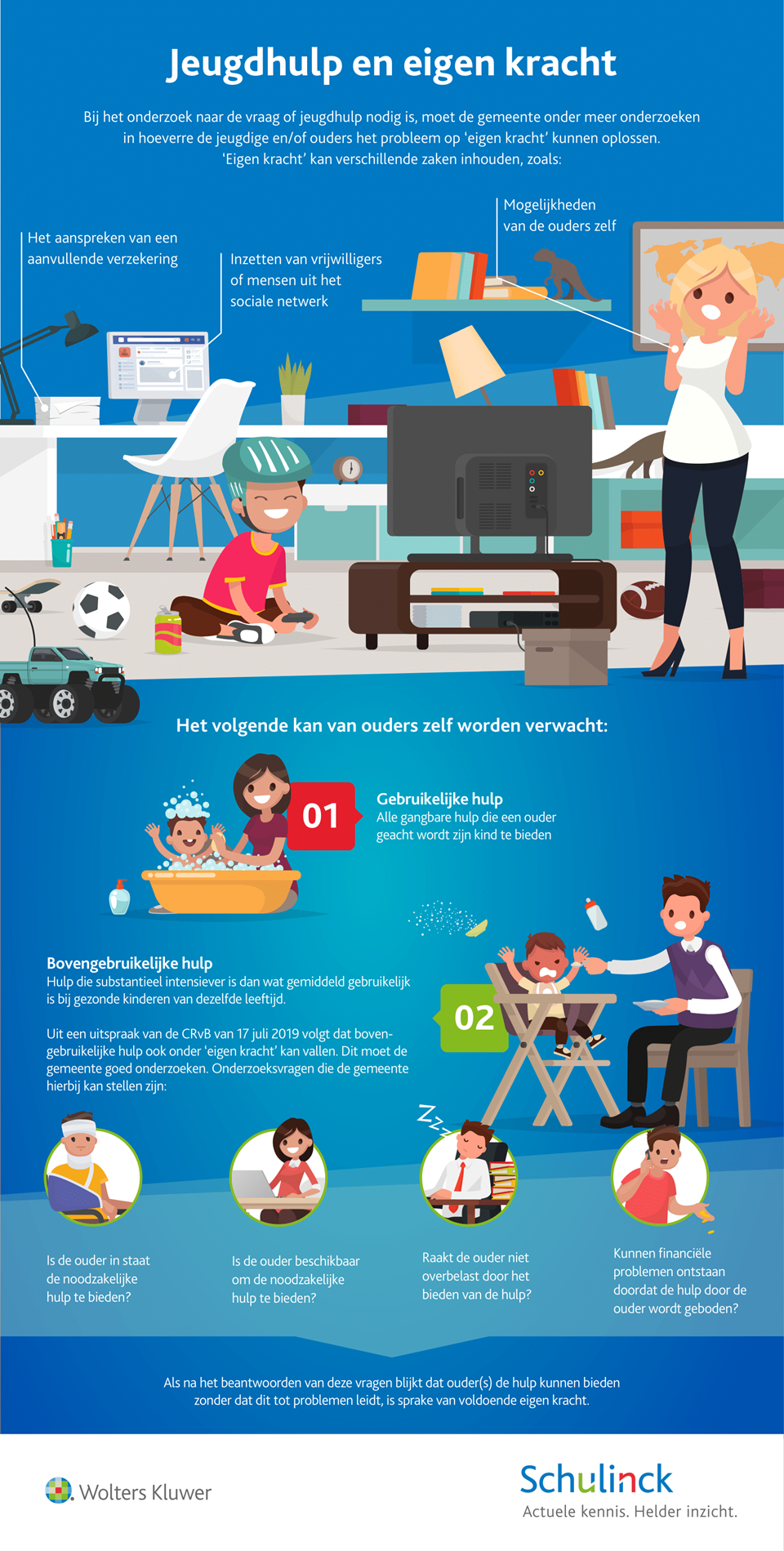 Jeugdhulp en eigen kracht

Bij het onderzoek naar de vraag of jeugdhulp nodig is, moet de gemeente onder meer onderzoeken in hoeverre de jeugdige en/of ouders het probleem op 'eigen kracht' kunnen oplossen. 'Eigen kracht' kan verschillende zaken inhouden, zoals:

Het aanspreken van een aanvullende verzekering

Inzetten van vrijwilligers of mensen uit het sociale netwerk

Mogelijkheden van de ouders zelf

Het volgende kan van ouders zelf worden verwacht:

01

Gebruikelijke hulp
Alle gangbare hulp die een ouder geacht wordt zijn kind te bieden

Bovengebruikelijke hulp
Hulp die substantieel intensiever is dan wat gemiddeld gebruikelijk is bij gezonde kinderen van dezelfde leeftijd.

Uit een uitspraak van de CRvB van 17 juli 2019 volgt dat bovengebruikelijke hulp ook onder 'eigen kracht' kan vallen. Dit moet de gemeente goed onderzoeken. Onderzoeksvragen die de gemeente hierbij kan stellen zijn:

02

Zzz

Is de ouder in staat de noodzakelijke hulp te bieden?

Is de ouder beschikbaar om de noodzakelijke hulp te bieden?

Raakt de ouder niet overbelast door het bieden van de hulp?

Kunnen financiële problemen ontstaan doordat de hulp door de ouder wordt geboden?

Als na het beantwoorden van deze vragen blijkt dat ouder(s) de hulp kunnen bieden zonder dat dit tot problemen leidt, is sprake van voldoende eigen kracht.

Wolters Kluwer

Schulinck
Actuele kennis. Helder inzicht.