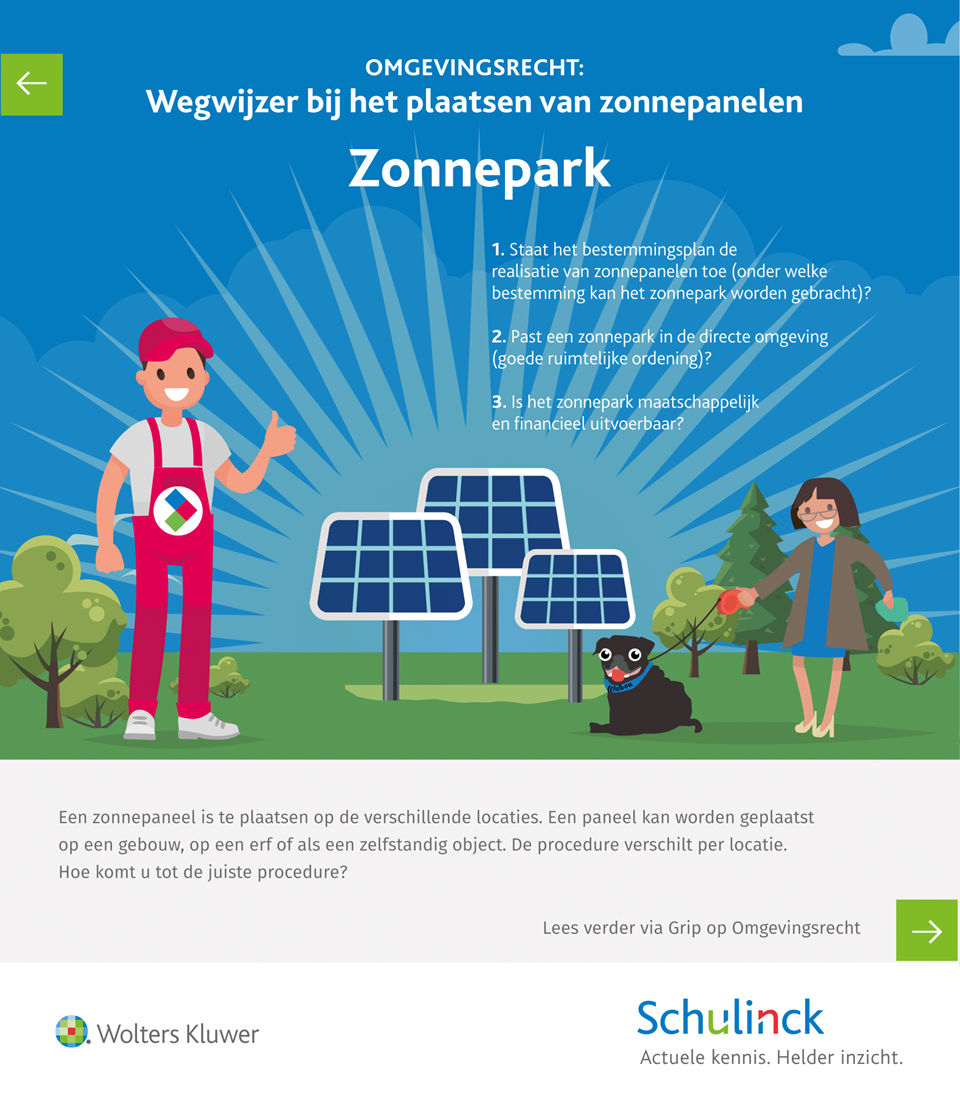 OMGEVINGSRECHT:
Wegwijzer bij het plaatsen van zonnepanelen

Zonnepark

1. Staat het bestemmingsplan de realisatie van zonnepanelen toe (onder welke bestemming kan het zonnepark worden gebracht)?

2. Past een zonnepark in de directe omgeving (goede ruimtelijke ordening)?

3. Is het zonnepark maatschappelijk en financieel uitvoerbaar?

Een zonnepaneel is te plaatsen op de verschillende locaties. Een paneel kan worden geplaatst op een gebouw, op een erf of als een zelfstandig object. De procedure verschilt per locatie. Hoe komt u tot de juiste procedure?

Lees verder via Grip op Omgevingsrecht

Wolters Kluwer

Schulinck
Actuele kennis. Helder inzicht.