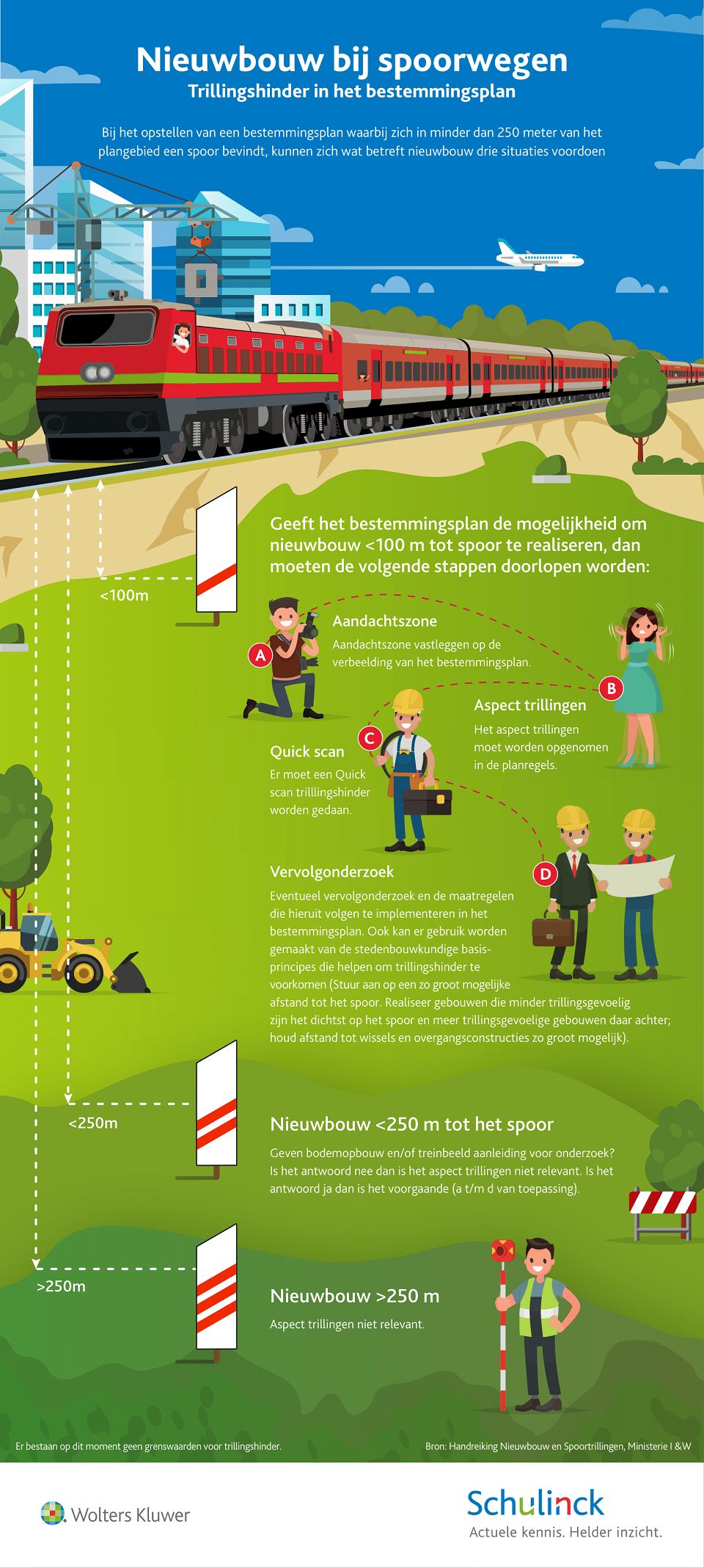 Nieuwbouw bij spoorwegen
Trillingshinder in het bestemmingsplan

Bij het opstellen van een bestemmingsplan waarbij zich in minder dan 250 meter van het plangebied een spoor bevindt, kunnen zich wat betreft nieuwbouw drie situaties voordoen

Geeft het bestemmingsplan de mogelijkheid om nieuwbouw <100 m tot spoor te realiseren, dan moeten de volgende stappen doorlopen worden:

<100m

A
Aandachtszone
Aandachtszone vastleggen op de verbeelding van het bestemmingsplan.

B
Aspect trillingen
Het aspect trillingen moet worden opgenomen in de planregels.

C
Quick scan
Er moet een Quick scan trilllingshinder worden gedaan.

D
Vervolgonderzoek
Eventueel vervolgonderzoek en de maatregelen die hieruit volgen te implementeren in het bestemmingsplan. Ook kan er gebruik worden gemaakt van de stedenbouwkundige basisprincipes die helpen om trillingshinder te voorkomen (Stuur aan op een zo groot mogelijke afstand tot het spoor. Realiseer gebouwen die minder trillingsgevoelig zijn het dichtst op het spoor en meer trillingsgevoelige gebouwen daar achter; houd afstand tot wissels en overgangsconstructies zo groot mogelijk).

<250m

Nieuwbouw <250 m tot het spoor
Geven bodemopbouw en/of treinbeeld aanleiding voor onderzoek? Is het antwoord nee dan is het aspect trillingen niet relevant. Is het antwoord ja dan is het voorgaande (a t/m d van toepassing).

>250m

Nieuwbouw >250 m
Aspect trillingen niet relevant.

Er bestaan op dit moment geen grenswaarden voor trillingshinder.

Bron: Handreiking Nieuwbouw en Spoortrillingen, Ministerie I &W

Wolters Kluwer

Schulinck
Actuele kennis. Helder inzicht.