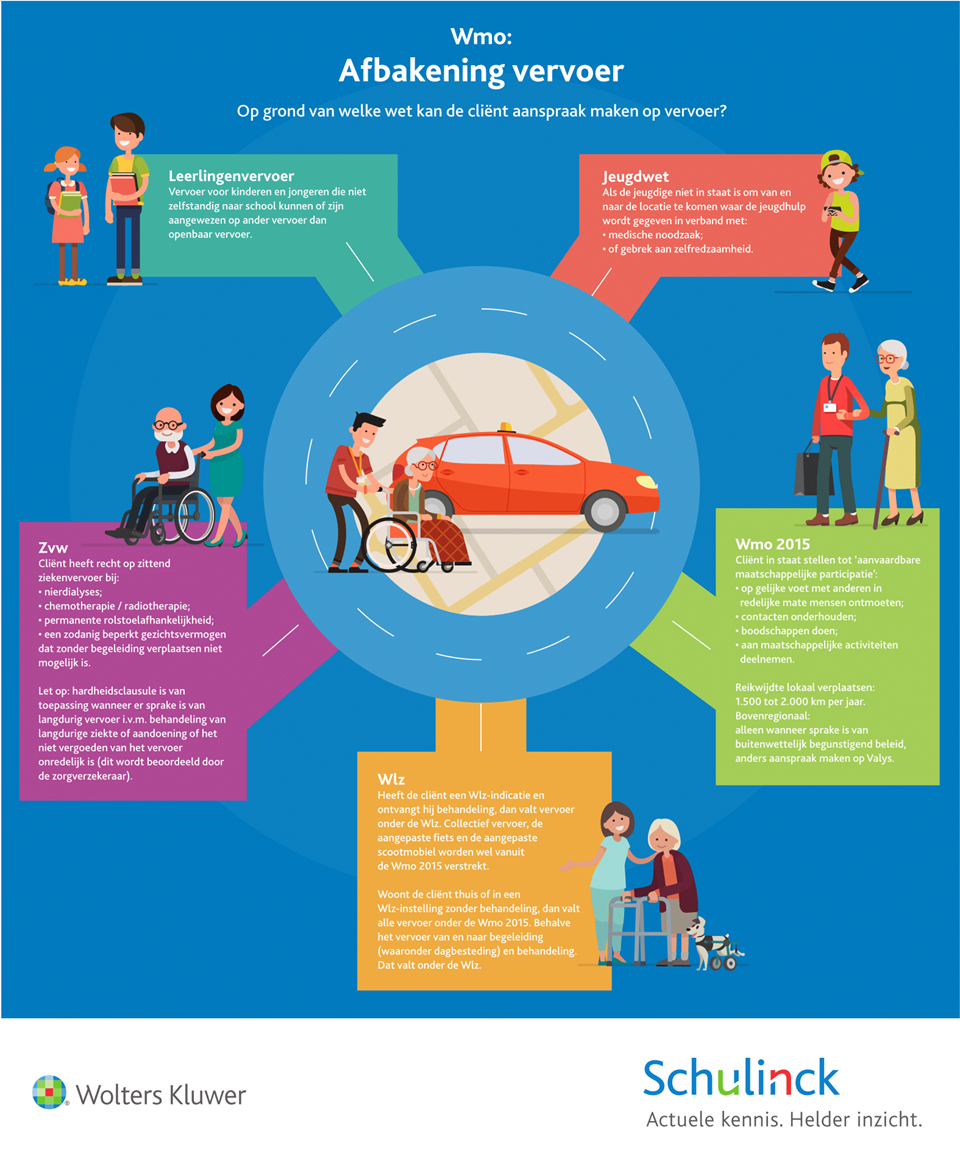 Wmo:
Afbakening vervoer

Op grond van welke wet kan de cliënt aanspraak maken op vervoer?

Leerlingenvervoer
Vervoer voor kinderen en jongeren die niet zelfstandig naar school kunnen of zijn aangewezen op ander vervoer dan openbaar vervoer.

Jeugdwet
Als de jeugdige niet in staat is om van en naar de locatie te komen waar de jeugdhulp wordt gegeven in verband met:
• medische noodzaak;
• of gebrek aan zelfredzaamheid.

Zvw
Cliënt heeft recht op zittend ziekenvervoer bij:
• nierdialyses;
• chemotherapie / radiotherapie;
• permanente rolstoelafhankelijkheid;
• een zodanig beperkt gezichtsvermogen dat zonder begeleiding verplaatsen niet mogelijk is.

Let op: hardheidsclausule is van toepassing wanneer er sprake is van langdurig vervoer i.v.m. behandeling van langdurige ziekte of aandoening of het niet vergoeden van het vervoer onredelijk is (dit wordt beoordeeld door de zorgverzekeraar).

Wmo 2015
Cliënt in staat stellen tot 'aanvaardbare maatschappelijke participatie':
• op gelijke voet met anderen in redelijke mate mensen ontmoeten;
• contacten onderhouden;
• boodschappen doen;
• aan maatschappelijke activiteiten deelnemen.

Reikwijdte lokaal verplaatsen: 1.500 tot 2.000 km per jaar.
Bovenregionaal: alleen wanneer sprake is van buitenwettelijk begunstigend beleid, anders aanspraak maken op Valys.

Wlz
Heeft de cliënt een Wlz-indicatie en ontvangt hij behandeling, dan valt vervoer onder de Wlz. Collectief vervoer, de aangepaste fiets en de aangepaste scootmobiel worden wel vanuit de Wmo 2015 verstrekt.

Woont de cliënt thuis of in een Wlz-instelling zonder behandeling, dan valt alle vervoer onder de Wmo 2015. Behalve het vervoer van en naar begeleiding (waaronder dagbesteding) en behandeling. Dat valt onder de Wlz.

Wolters Kluwer

Schulinck
Actuele kennis. Helder inzicht.