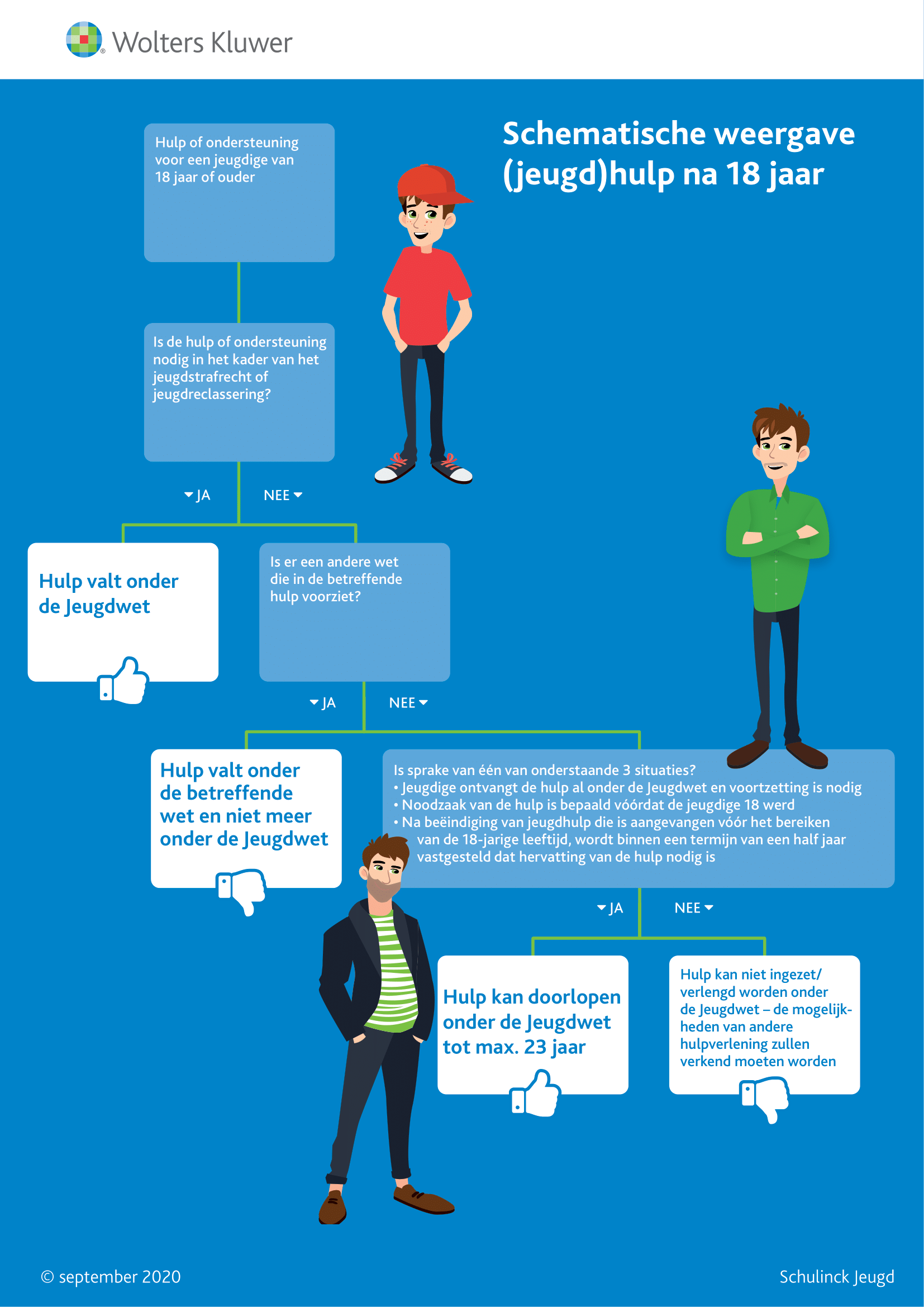 Wolters Kluwer

Schematische weergave (jeugd)hulp na 18 jaar

Hulp of ondersteuning voor een jeugdige van 18 jaar of ouder

Is de hulp of ondersteuning nodig in het kader van het jeugdstrafrecht of jeugdreclassering?

JA NEE

Hulp valt onder de Jeugdwet

Is er een andere wet die in de betreffende hulp voorziet?

JA NEE

Hulp valt onder de betreffende wet en niet meer onder de Jeugdwet

Is sprake van één van onderstaande 3 situaties?
• Jeugdige ontvangt de hulp al onder de Jeugdwet en voortzetting is nodig
• Noodzaak van de hulp is bepaald vóórdat de jeugdige 18 werd
• Na beëindiging van jeugdhulp die is aangevangen vóór het bereiken van de 18-jarige leeftijd, wordt binnen een termijn van een half jaar vastgesteld dat hervatting van de hulp nodig is

JA NEE

Hulp kan doorlopen onder de Jeugdwet tot max. 23 jaar

Hulp kan niet ingezet/ verlengd worden onder de Jeugdwet – de mogelijkheden van andere hulpverlening zullen verkend moeten worden

© september 2020

Schulinck Jeugd