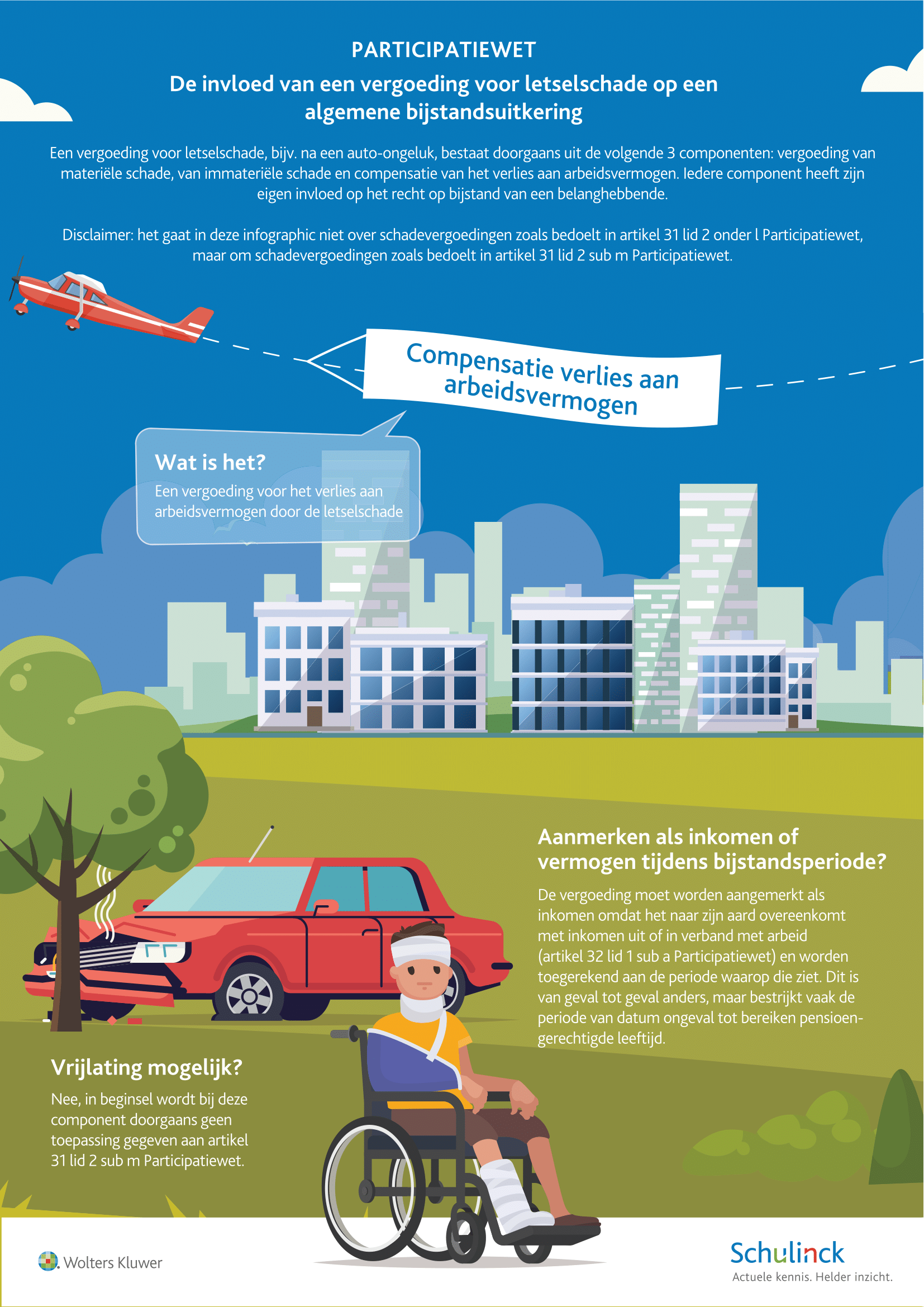 PARTICIPATIEWET

De invloed van een vergoeding voor letselschade op een algemene bijstandsuitkering

Een vergoeding voor letselschade, bijv. na een auto-ongeluk, bestaat doorgaans uit de volgende 3 componenten: vergoeding van materiële schade, van immateriële schade en compensatie van het verlies aan arbeidsvermogen. Iedere component heeft zijn eigen invloed op het recht op bijstand van een belanghebbende.

Disclaimer: het gaat in deze infographic niet over schadevergoedingen zoals bedoelt in artikel 31 lid 2 onder l Participatiewet, maar om schadevergoedingen zoals bedoelt in artikel 31 lid 2 sub m Participatiewet.

Compensatie verlies aan arbeidsvermogen

Wat is het?
Een vergoeding voor het verlies aan arbeidsvermogen door de letselschade

Aanmerken als inkomen of vermogen tijdens bijstandsperiode?
De vergoeding moet worden aangemerkt als inkomen omdat het naar zijn aard overeenkomt met inkomen uit of in verband met arbeid (artikel 32 lid 1 sub a Participatiewet) en worden toegerekend aan de periode waarop die ziet. Dit is van geval tot geval anders, maar bestrijkt vaak de periode van datum ongeval tot bereiken pensioengerechtigde leeftijd.

Vrijlating mogelijk?
Nee, in beginsel wordt bij deze component doorgaans geen toepassing gegeven aan artikel 31 lid 2 sub m Participatiewet.

Wolters Kluwer

Schulinck
Actuele kennis. Helder inzicht.