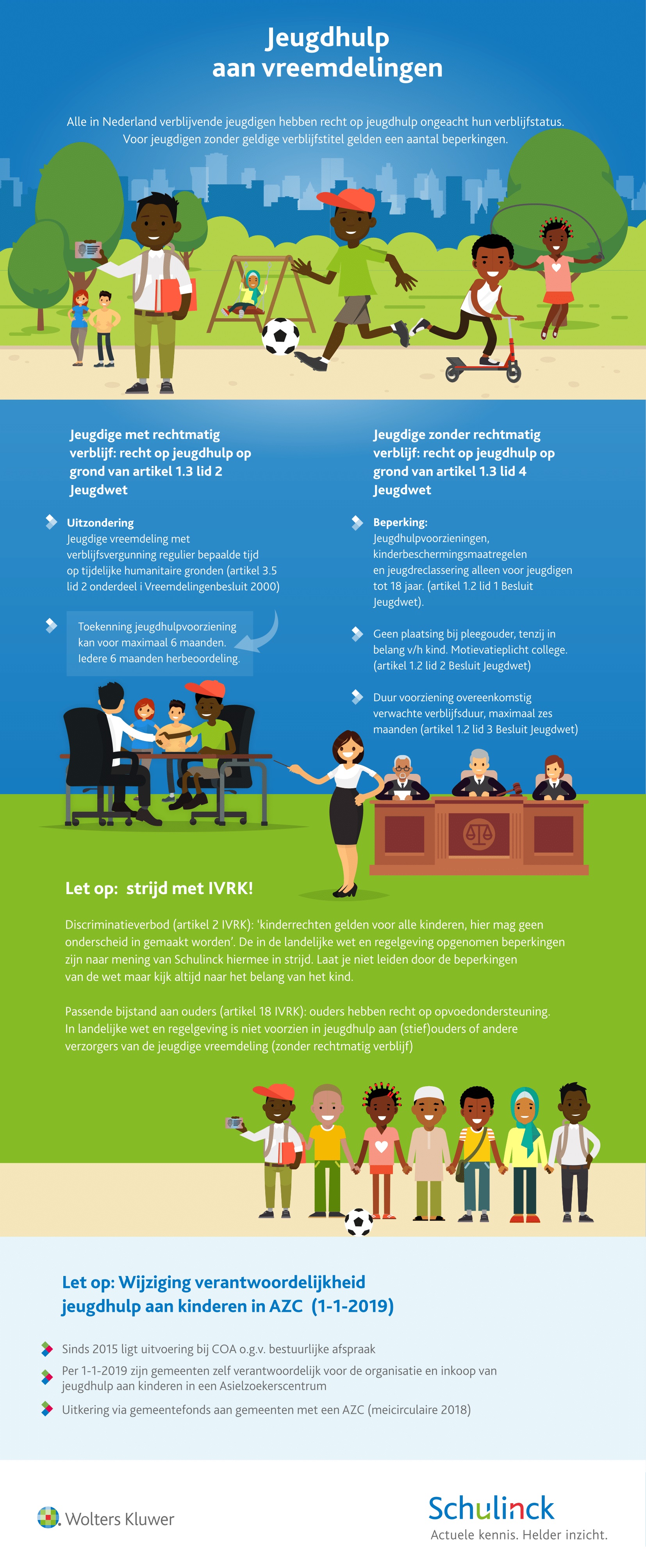 Jeugdhulp aan vreemdelingen

Alle in Nederland verblijvende jeugdigen hebben recht op jeugdhulp ongeacht hun verblijfstatus. Voor jeugdigen zonder geldige verblijfstitel gelden een aantal beperkingen.

Jeugdige met rechtmatig verblijf: recht op jeugdhulp op grond van artikel 1.3 lid 2 Jeugdwet

Uitzondering
Jeugdige vreemdeling met verblijfsvergunning regulier bepaalde tijd op tijdelijke humanitaire gronden (artikel 3.5 lid 2 onderdeel i Vreemdelingenbesluit 2000)

Toekenning jeugdhulpvoorziening kan voor maximaal 6 maanden. Iedere 6 maanden herbeoordeling.

Jeugdige zonder rechtmatig verblijf: recht op jeugdhulp op grond van artikel 1.3 lid 4 Jeugdwet

Beperking:
Jeugdhulpvoorzieningen, kinderbeschermingsmaatregelen en jeugdreclassering alleen voor jeugdigen tot 18 jaar. (artikel 1.2 lid 1 Besluit Jeugdwet).

Geen plaatsing bij pleegouder, tenzij in belang v/h kind. Motievatieplicht college. (artikel 1.2 lid 2 Besluit Jeugdwet)

Duur voorziening overeenkomstig verwachte verblijfsduur, maximaal zes maanden (artikel 1.2 lid 3 Besluit Jeugdwet)

Let op: strijd met IVRK!

Discriminatieverbod (artikel 2 IVRK): 'kinderrechten gelden voor alle kinderen, hier mag geen onderscheid in gemaakt worden'. De in de landelijke wet en regelgeving opgenomen beperkingen zijn naar mening van Schulinck hiermee in strijd. Laat je niet leiden door de beperkingen van de wet maar kijk altijd naar het belang van het kind.

Passende bijstand aan ouders (artikel 18 IVRK): ouders hebben recht op opvoedondersteuning. In landelijke wet en regelgeving is niet voorzien in jeugdhulp aan (stief)ouders of andere verzorgers van de jeugdige vreemdeling (zonder rechtmatig verblijf)

Let op: Wijziging verantwoordelijkheid jeugdhulp aan kinderen in AZC (1-1-2019)

Sinds 2015 ligt uitvoering bij COA o.g.v. bestuurlijke afspraak

Per 1-1-2019 zijn gemeenten zelf verantwoordelijk voor de organisatie en inkoop van jeugdhulp aan kinderen in een Asielzoekerscentrum

Uitkering via gemeentefonds aan gemeenten met een AZC (meicirculaire 2018)

Wolters Kluwer

Schulinck
Actuele kennis. Helder inzicht.