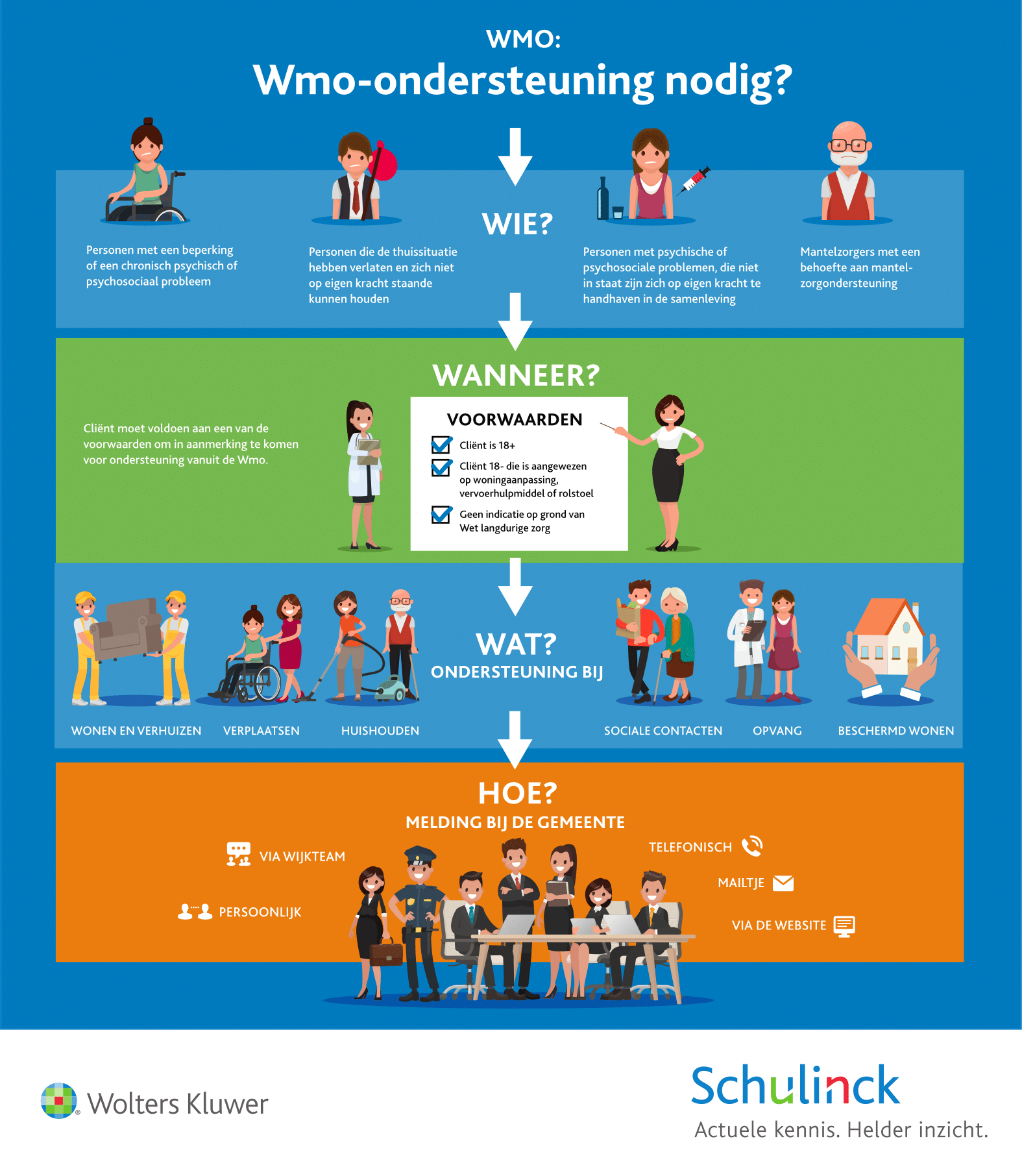 WMO:
Wmo-ondersteuning nodig?

WIE?

Personen met een beperking of een chronisch psychisch of psychosociaal probleem

Personen die de thuissituatie hebben verlaten en zich niet op eigen kracht staande kunnen houden

Personen met psychische of psychosociale problemen, die niet in staat zijn zich op eigen kracht te handhaven in de samenleving

Mantelzorgers met een behoefte aan mantelzorgondersteuning

WANNEER?

Cliënt moet voldoen aan een van de voorwaarden om in aanmerking te komen voor ondersteuning vanuit de Wmo.

VOORWAARDEN

Cliënt is 18+

Cliënt 18- die is aangewezen op woningaanpassing, vervoerhulpmiddel of rolstoel

Geen indicatie op grond van Wet langdurige zorg

WAT?
ONDERSTEUNING BIJ

WONEN EN VERHUIZEN
VERPLAATSEN
HUISHOUDEN
SOCIALE CONTACTEN
OPVANG
BESCHERMD WONEN

HOE?
MELDING BIJ DE GEMEENTE

VIA WIJKTEAM
PERSOONLIJK
TELEFONISCH
MAILTJE
VIA DE WEBSITE

Wolters Kluwer

Schulinck
Actuele kennis. Helder inzicht.