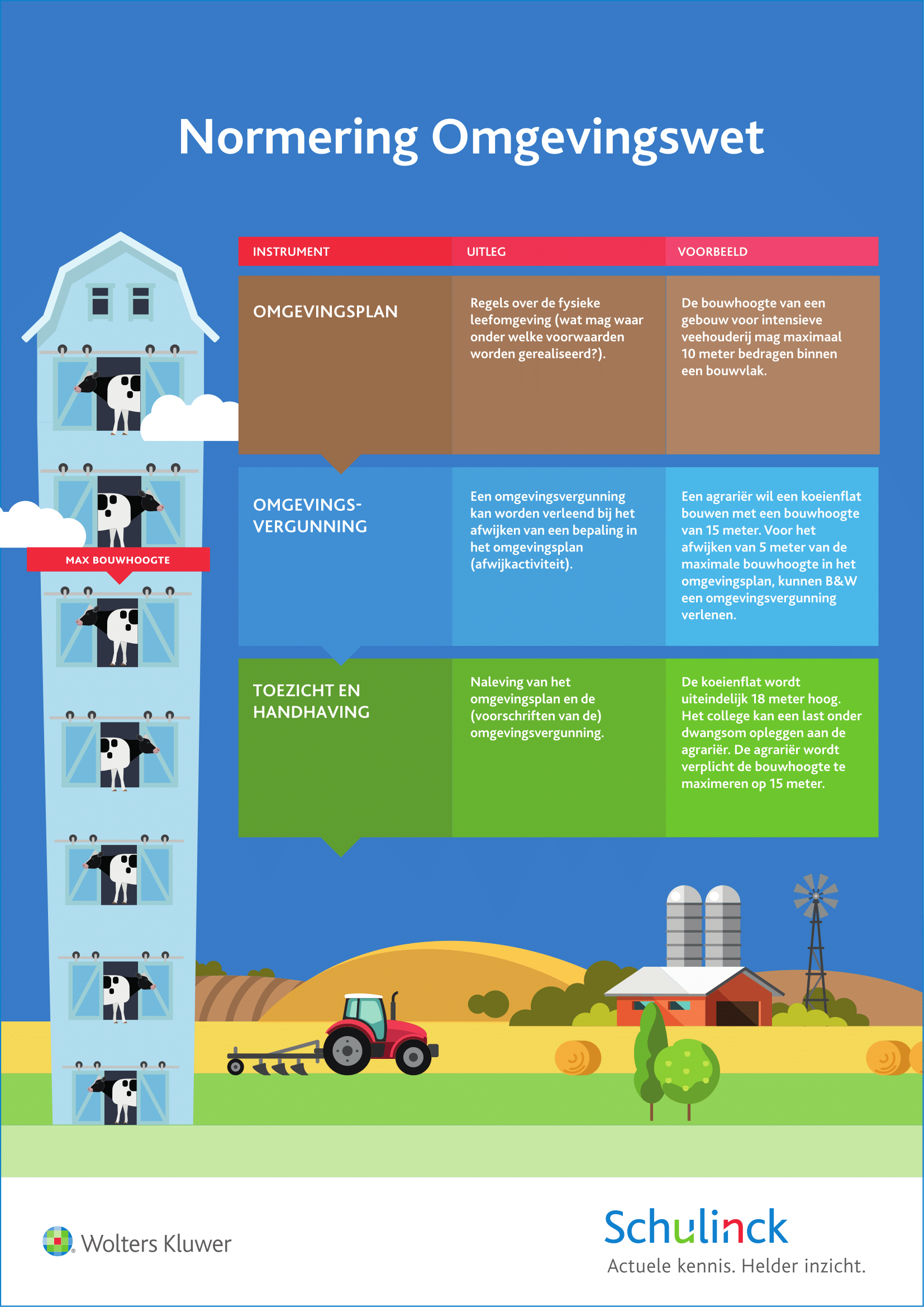 Normering Omgevingswet

MAX BOUWHOOGTE

| INSTRUMENT | UITLEG | VOORBEELD |
|---|---|---|
| OMGEVINGSPLAN | Regels over de fysieke leefomgeving (wat mag waar onder welke voorwaarden worden gerealiseerd?). | De bouwhoogte van een gebouw voor intensieve veehouderij mag maximaal 10 meter bedragen binnen een bouwvlak. |
| OMGEVINGS-VERGUNNING | Een omgevingsvergunning kan worden verleend bij het afwijken van een bepaling in het omgevingsplan (afwijkactiviteit). | Een agrariër wil een koeienflat bouwen met een bouwhoogte van 15 meter. Voor het afwijken van 5 meter van de maximale bouwhoogte in het omgevingsplan, kunnen B&W een omgevingsvergunning verlenen. |
| TOEZICHT EN HANDHAVING | Naleving van het omgevingsplan en de (voorschriften van de) omgevingsvergunning. | De koeienflat wordt uiteindelijk 18 meter hoog. Het college kan een last onder dwangsom opleggen aan de agrariër. De agrariër wordt verplicht de bouwhoogte te maximeren op 15 meter. |

Wolters Kluwer

Schulinck
Actuele kennis. Helder inzicht.